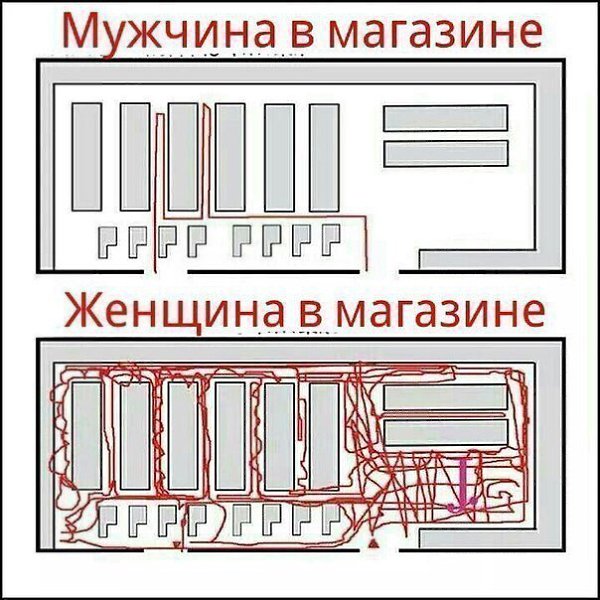 Мужчина в магазине

Женщина в магазине