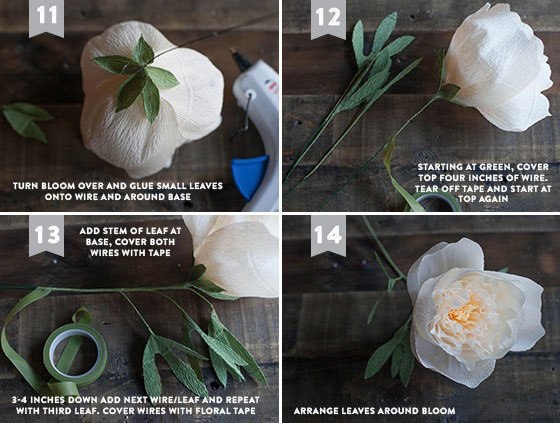 11

TURN BLOOM OVER AND GLUE SMALL LEAVES ONTO WIRE AND AROUND BASE

12

STARTING AT GREEN, COVER TOP FOUR INCHES OF WIRE. TEAR OFF TAPE AND START AT TOP AGAIN

13

ADD STEM OF LEAF AT BASE, COVER BOTH WIRES WITH TAPE

3-4 INCHES DOWN ADD NEXT WIRE/LEAF AND REPEAT WITH THIRD LEAF. COVER WIRES WITH FLORAL TAPE

14

ARRANGE LEAVES AROUND BLOOM