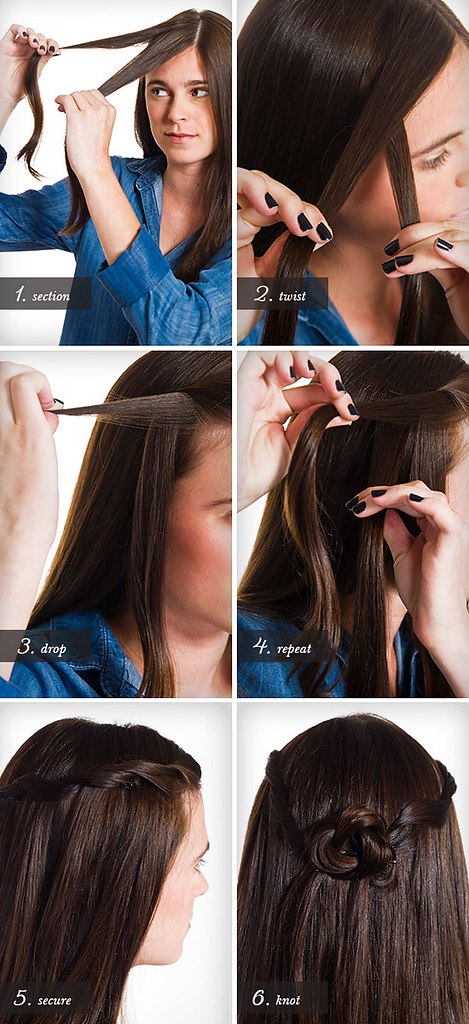 1. section

2. twist

3. drop

4. repeat

5. secure

6. knot