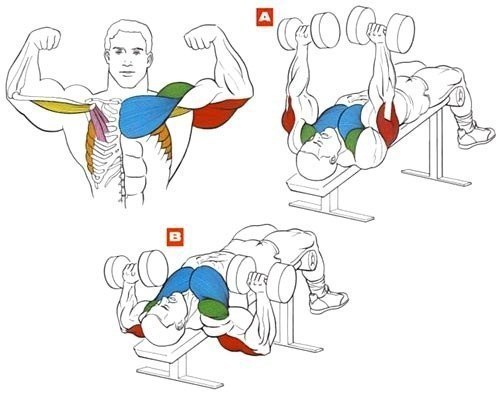 A

B