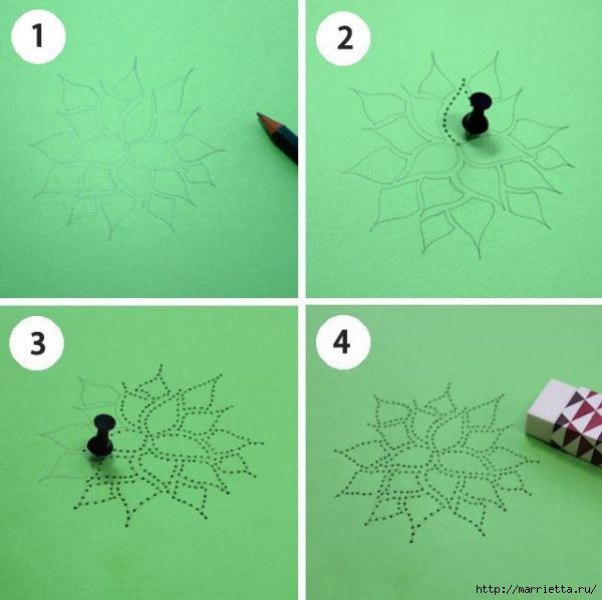 1

2

3

4

http://marrietta.ru/