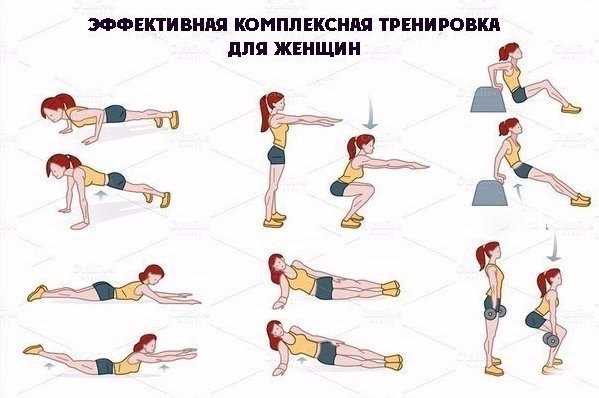 ЭФФЕКТИВНАЯ КОМПЛЕКСНАЯ ТРЕНИРОВКА ДЛЯ ЖЕНЩИН