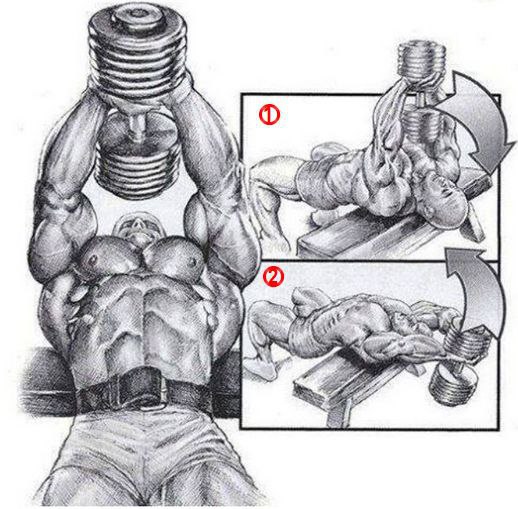 ①

②