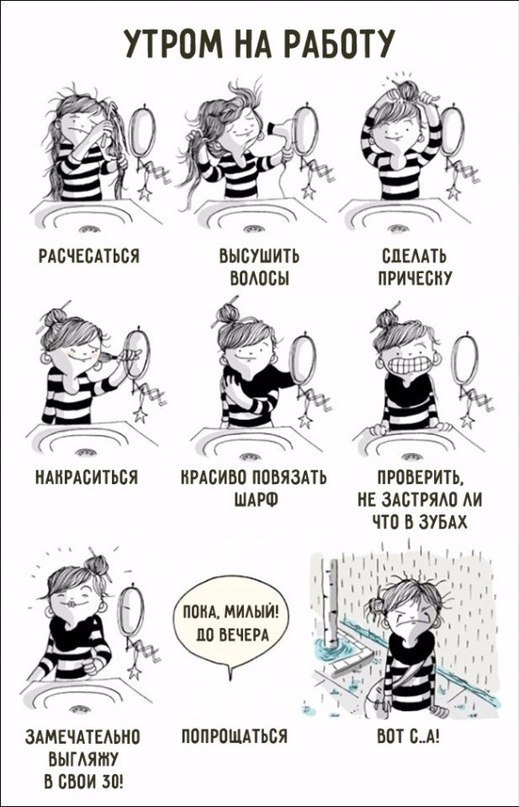 УТРОМ НА РАБОТУ

РАСЧЕСАТЬСЯ

ВЫСУШИТЬ ВОЛОСЫ

СДЕЛАТЬ ПРИЧЕСКУ

НАКРАСИТЬСЯ

КРАСИВО ПОВЯЗАТЬ ШАРФ

ПРОВЕРИТЬ, НЕ ЗАСТРЯЛО ЛИ ЧТО В ЗУБАХ

ЗАМЕЧАТЕЛЬНО ВЫГЛЯЖУ В СВОИ 30!

ПОКА, МИЛЫЙ! ДО ВЕЧЕРА

ПОПРОЩАТЬСЯ

ВОТ С..А!