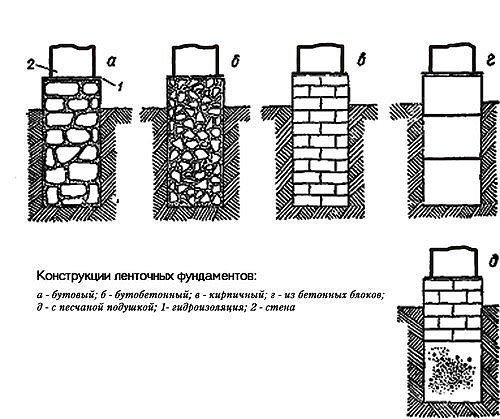 2
а
1
б
в
г

д

Конструкции ленточных фундаментов:

а - бутовый; б - бутобетонный; в - кирпичный; г - из бетонных блоков; д - с песчаной подушкой; 1- гидроизоляция; 2 - стена