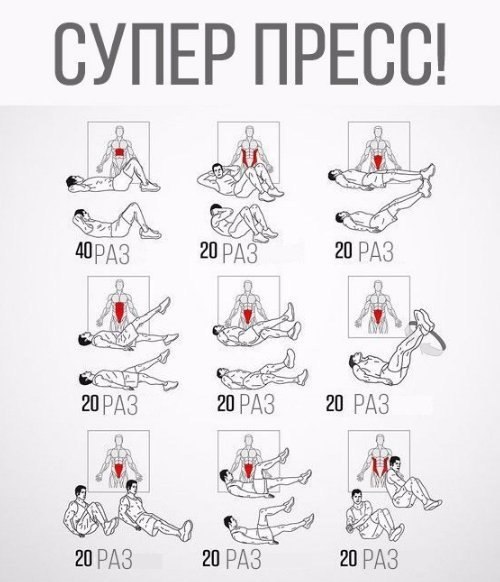 СУПЕР ПРЕСС!

40 РАЗ

20 РАЗ

20 РАЗ

20 РАЗ

20 РАЗ

20 РАЗ

20 РАЗ

20 РАЗ

20 РАЗ