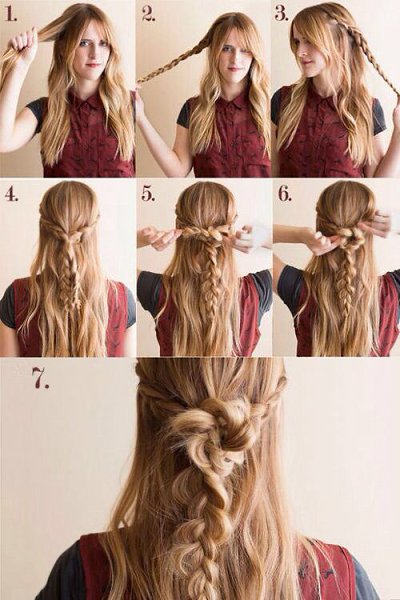 1.

2.

3.

4.

5.

6.

7.