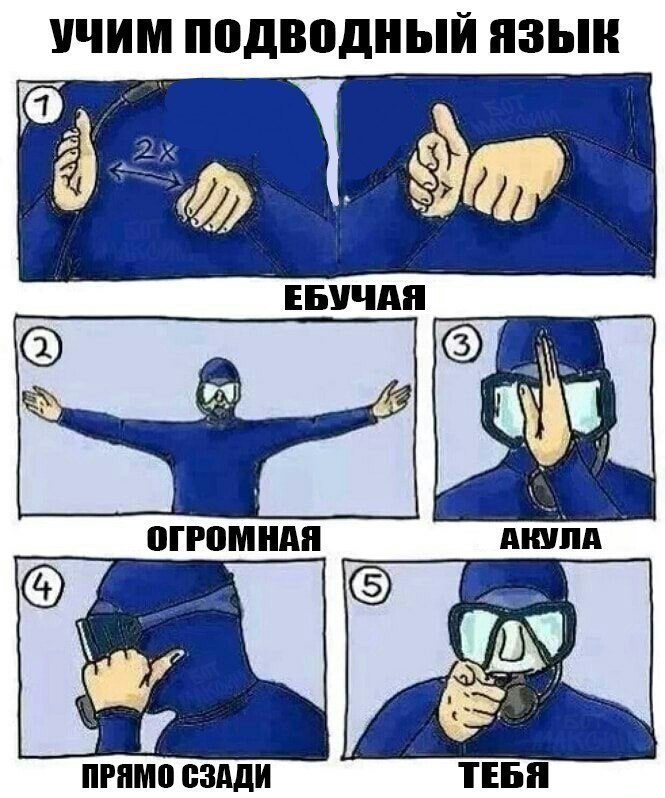 УЧИМ ПОДВОДНЫЙ ЯЗЫК

1

2x

ЕБУЧАЯ

2

ОГРОМНАЯ

3

АКУЛА

4

ПРЯМО СЗАДИ

5

ТЕБЯ