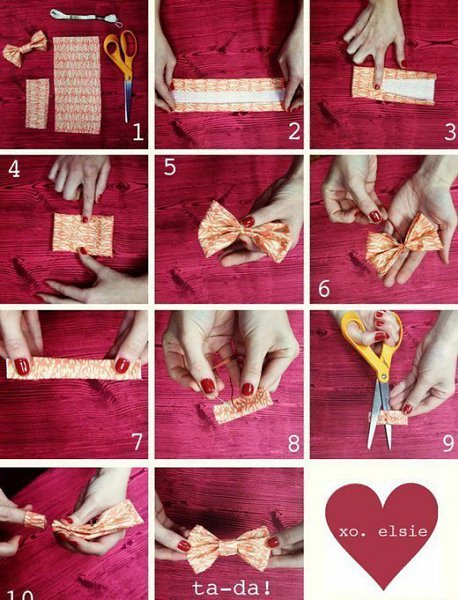 1

2

3

4

5

6

7

8

9

10

ta-da!

xo. elsie