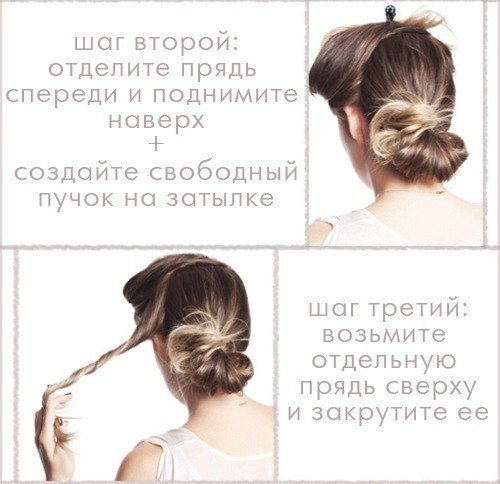 шаг второй: отделите прядь спереди и поднимите наверх
+
создайте свободный пучок на затылке

шаг третий: возьмите отдельную прядь сверху и закрутите ее