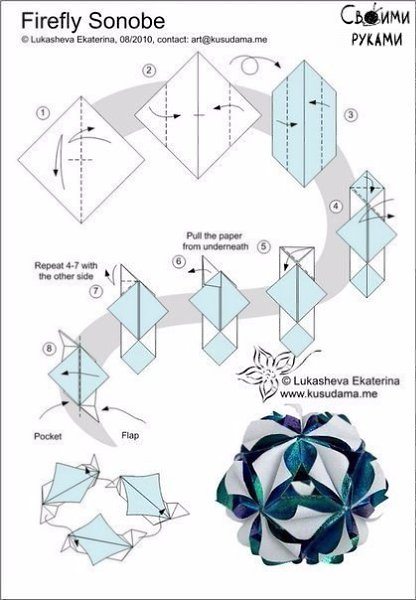 Firefly Sonobe
© Lukasheva Ekaterina, 08/2010, contact: art@kusudama.me

Своими руками

1
2
3
4
Pull the paper from underneath
5
6
Repeat 4-7 with the other side
7
8
Pocket
Flap

© Lukasheva Ekaterina
www.kusudama.me