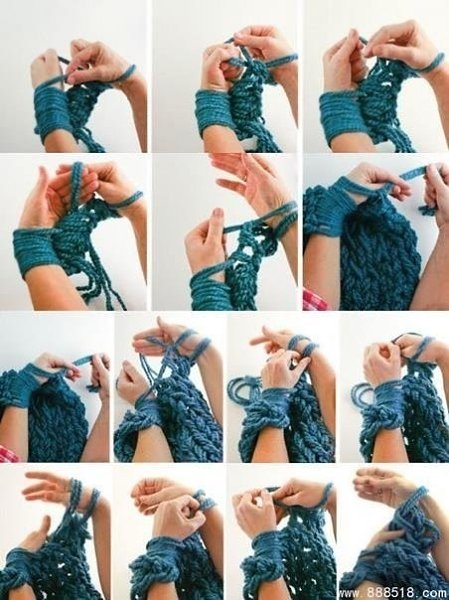 www.888518.com