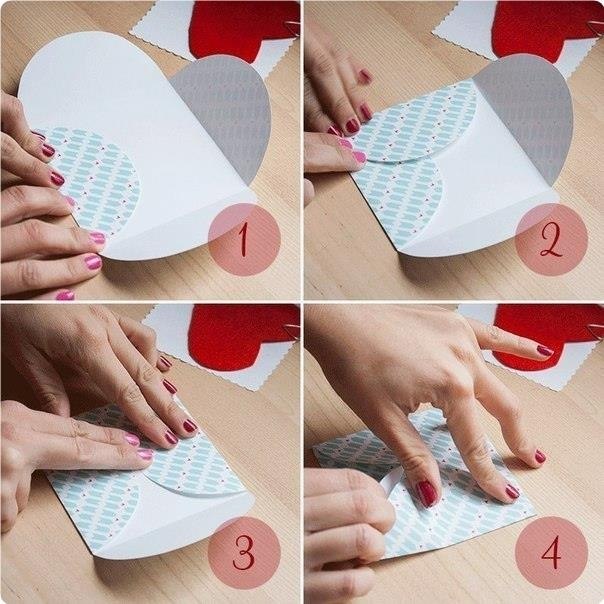 1

2

3

4