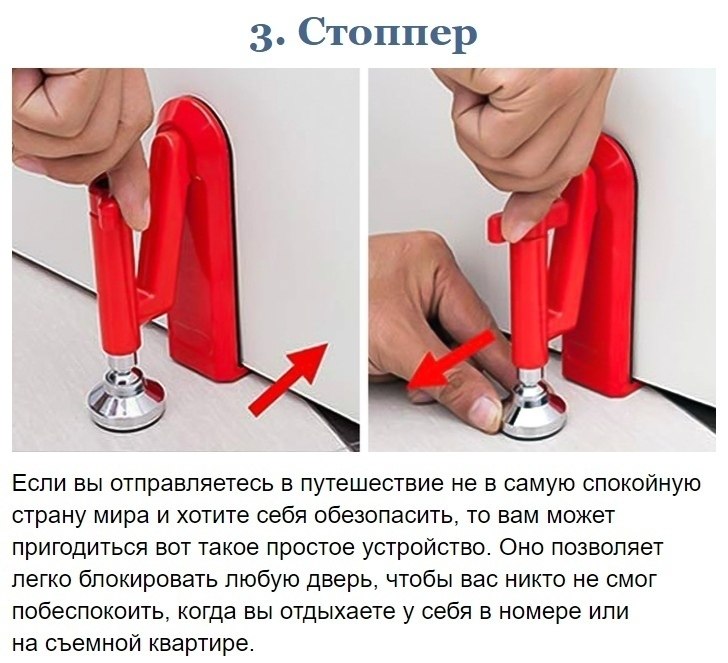 3. Стоппер

Если вы отправляетесь в путешествие не в самую спокойную страну мира и хотите себя обезопасить, то вам может пригодиться вот такое простое устройство. Оно позволяет легко блокировать любую дверь, чтобы вас никто не смог побеспокоить, когда вы отдыхаете у себя в номере или на съемной квартире.