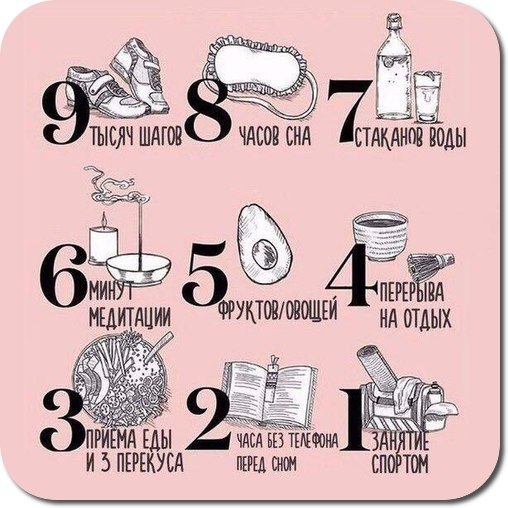 9 ТЫСЯЧ ШАГОВ

8 ЧАСОВ СНА

7 СТАКАНОВ ВОДЫ

6 МИНУТ МЕДИТАЦИИ

5 ФРУКТОВ/ОВОЩЕЙ

4 ПЕРЕРЫВА НА ОТДЫХ

3 ПРИЕМА ЕДЫ И 3 ПЕРЕКУСА

2 ЧАСА БЕЗ ТЕЛЕФОНА ПЕРЕД СНОМ

1 ЗАНЯТИЕ СПОРТОМ