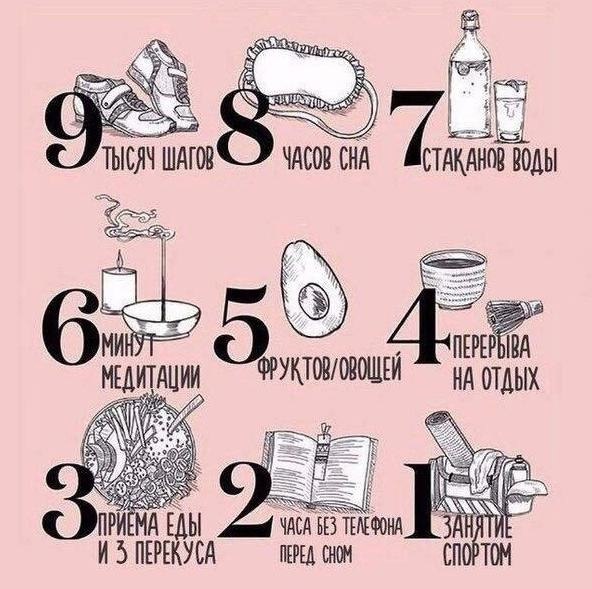 9 ТЫСЯЧ ШАГОВ

8 ЧАСОВ СНА

7 СТАКАНОВ ВОДЫ

6 МИНУТ МЕДИТАЦИИ

5 ФРУКТОВ/ОВОЩЕЙ

4 ПЕРЕРЫВА НА ОТДЫХ

3 ПРИЕМА ЕДЫ И 3 ПЕРЕКУСА

2 ЧАСА БЕЗ ТЕЛЕФОНА ПЕРЕД СНОМ

1 ЗАНЯТИЕ СПОРТОМ