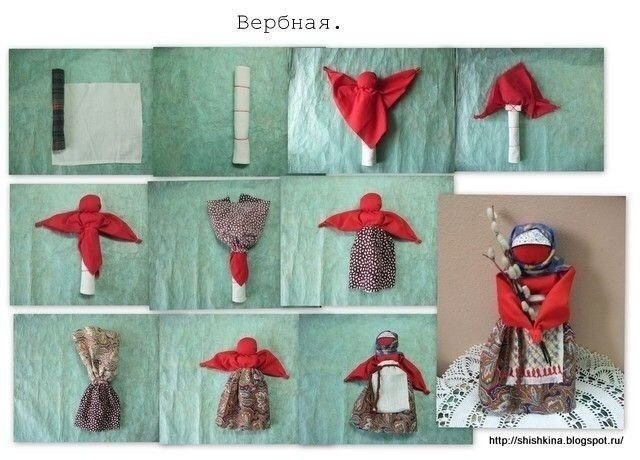 Вербная.

http://shishkina.blogspot.ru/